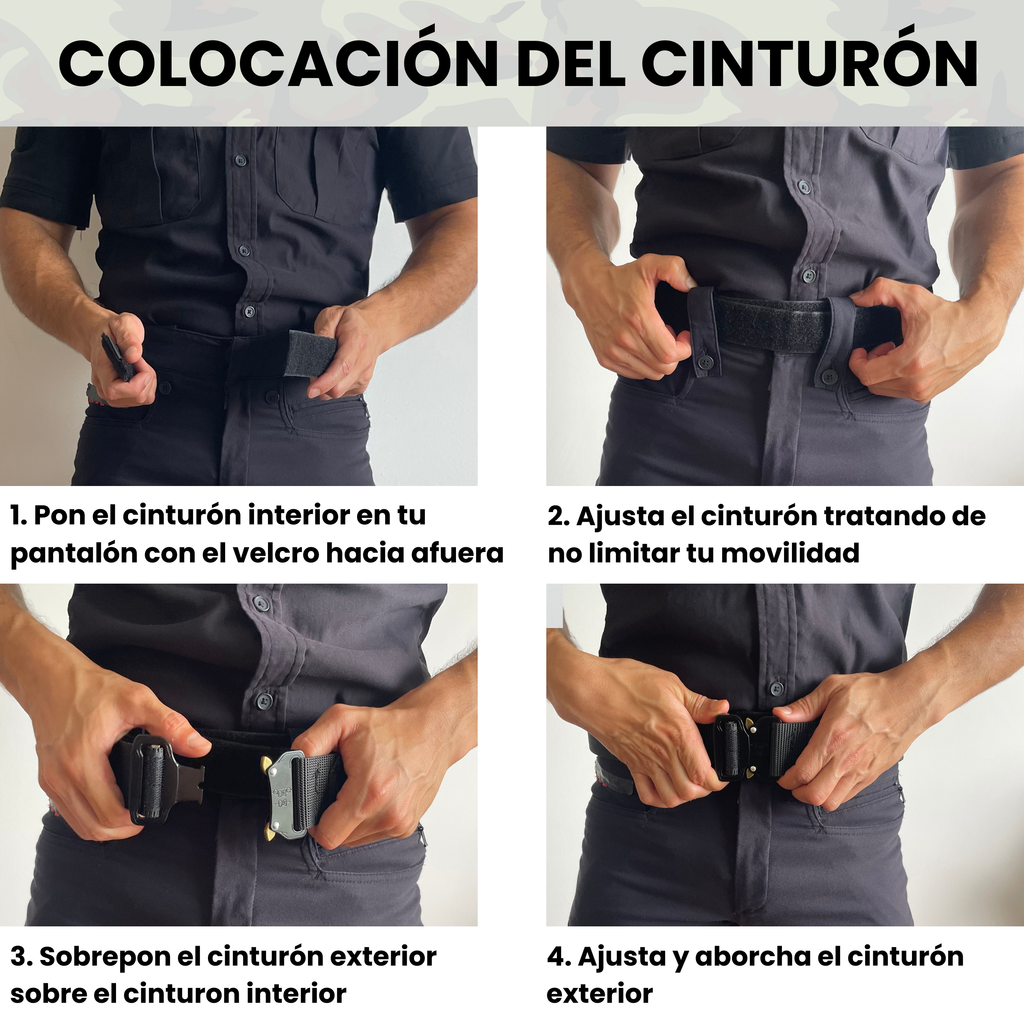 COLOCACIÓN DEL CINTURÓN

1. Pon el cinturón interior en tu pantalón con el velcro hacia afuera

2. Ajusta el cinturón tratando de no limitar tu movilidad

3. Sobrepon el cinturón exterior sobre el cinturon interior

4. Ajusta y aborcha el cinturón exterior